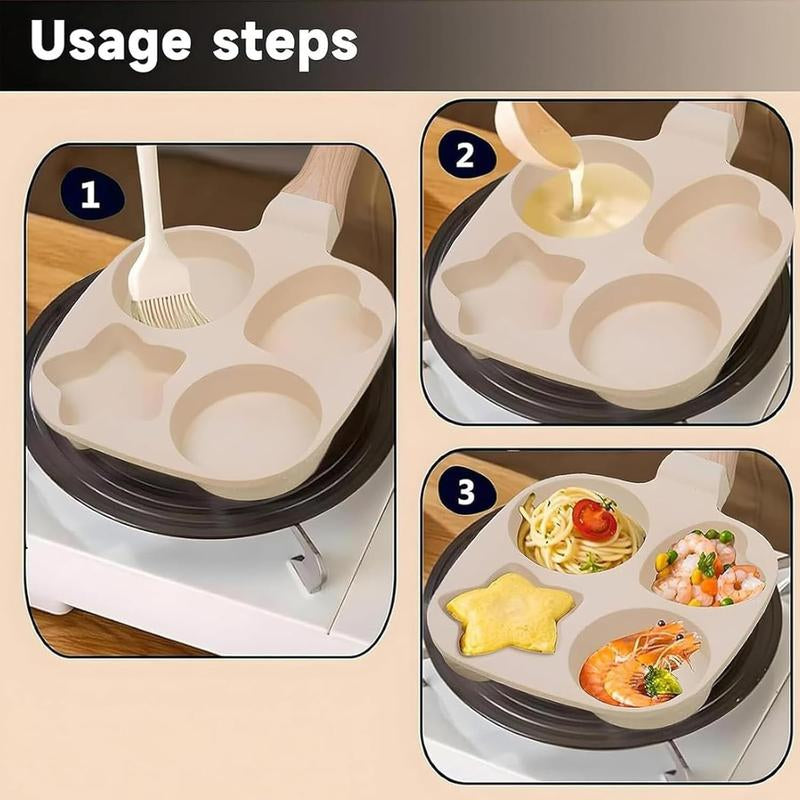 Usage steps

1

2

3