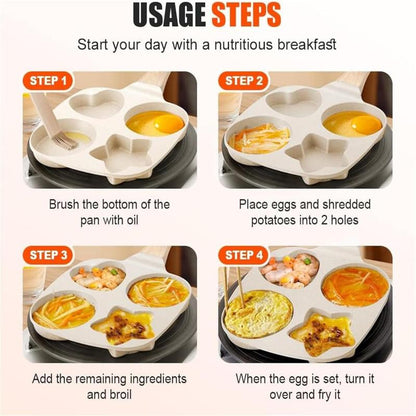 USAGE STEPS

Start your day with a nutritious breakfast

STEP 1

Brush the bottom of the pan with oil

STEP 2

Place eggs and shredded potatoes into 2 holes

STEP 3

Add the remaining ingredients and broil

STEP 4

When the egg is set, turn it over and fry it